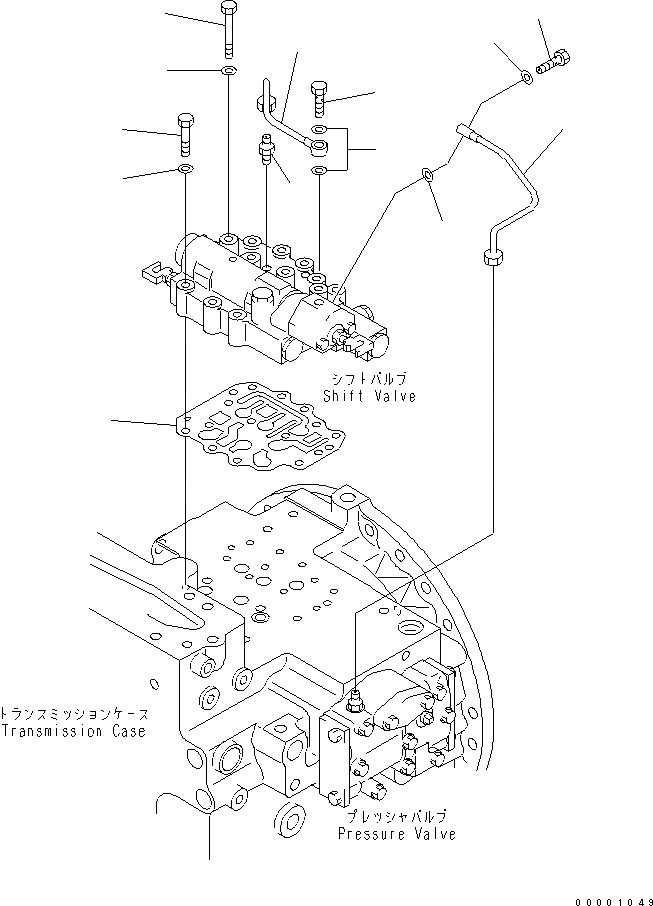 シフトバルブ
Shift Valve

トランスミッションケース
Transmission Case

プレッシャバルブ
Pressure Valve

00001049