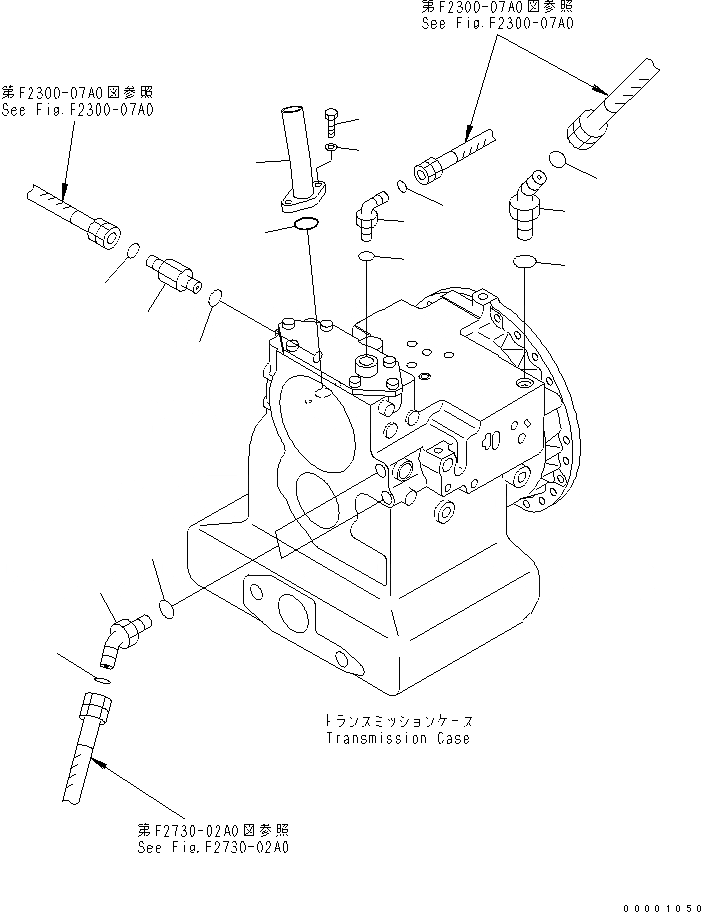 第F2300-07A0図参照
See Fig.F2300-07A0

第F2300-07A0図参照
See Fig.F2300-07A0

トランスミッションケース
Transmission Case

第F2730-02A0図参照
See Fig.F2730-02A0

00001050