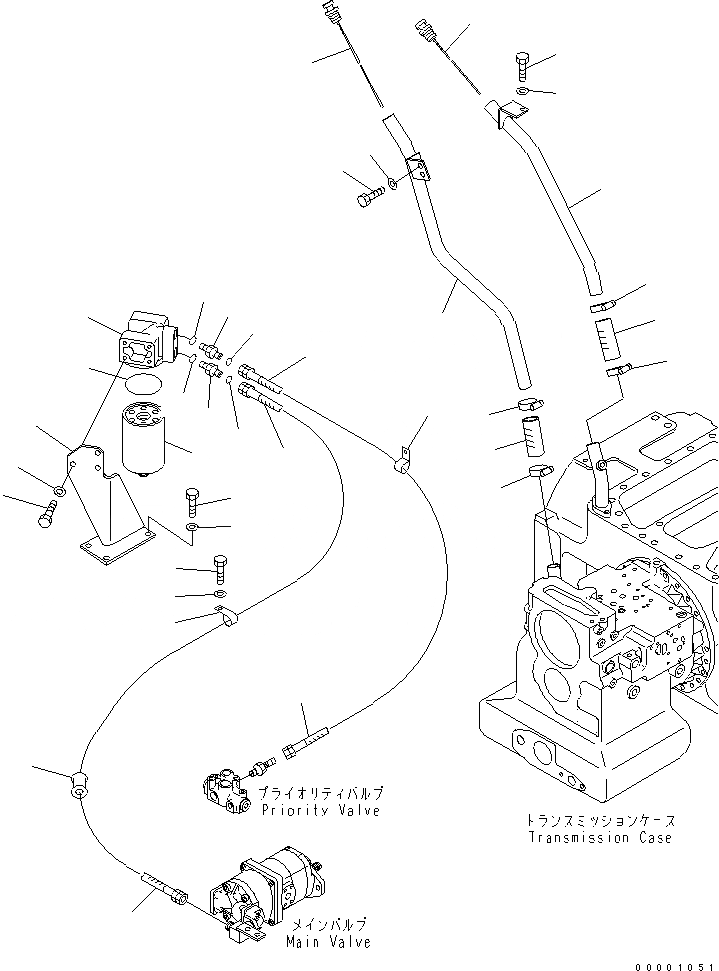 プライオリティバルブ
Priority Valve

トランスミッションケース
Transmission Case

メインバルブ
Main Valve

00001051