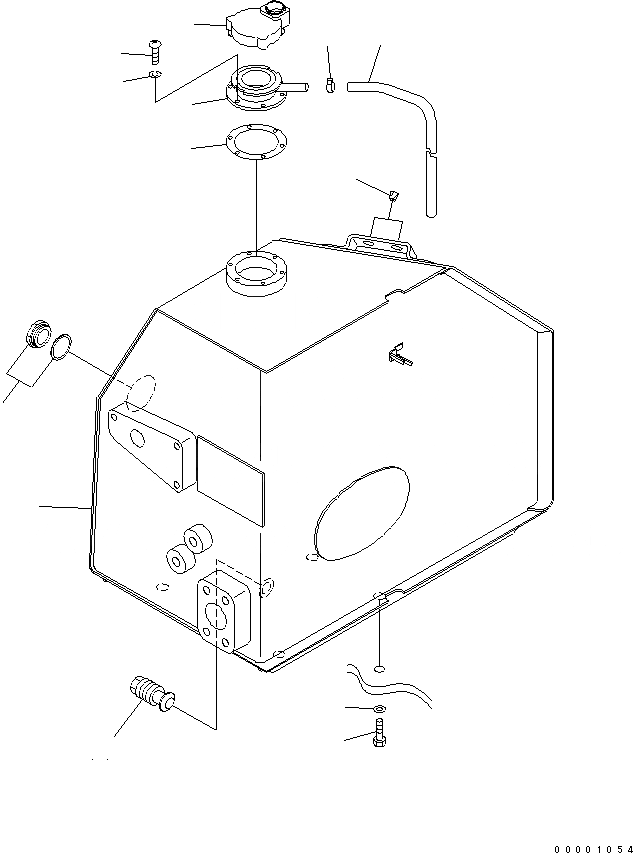 00001054