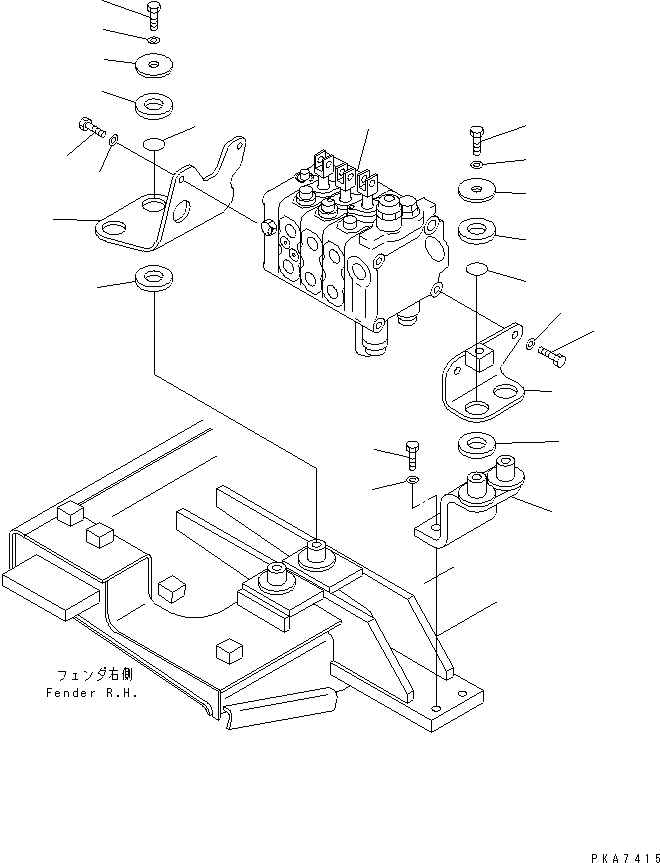 フェンダ右側
Fender R.H.

PKA7415