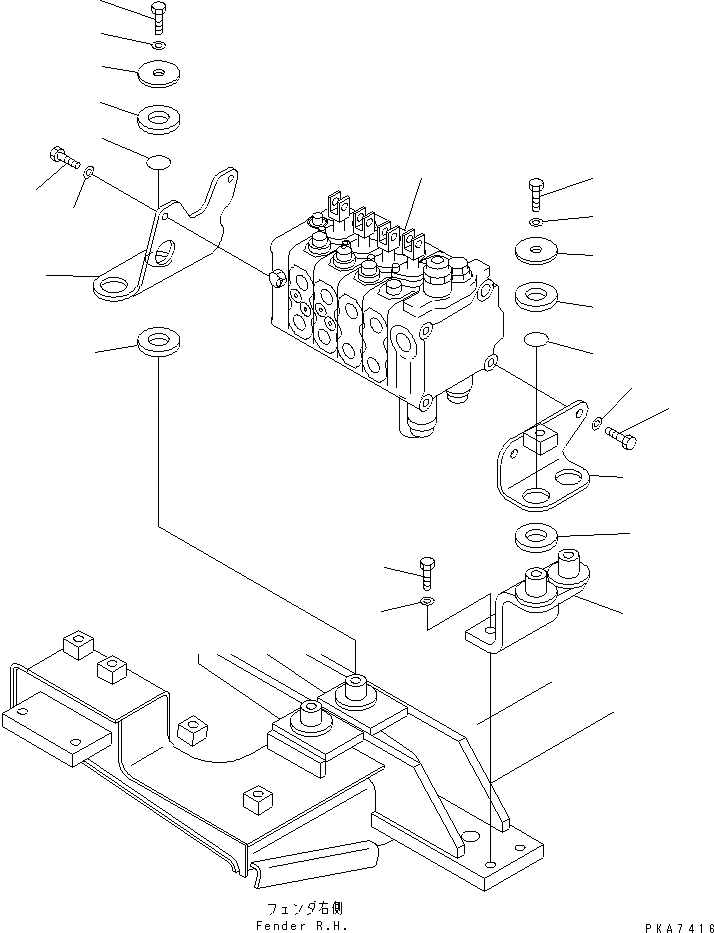 フェンダ右側
Fender R.H.

PKA7416