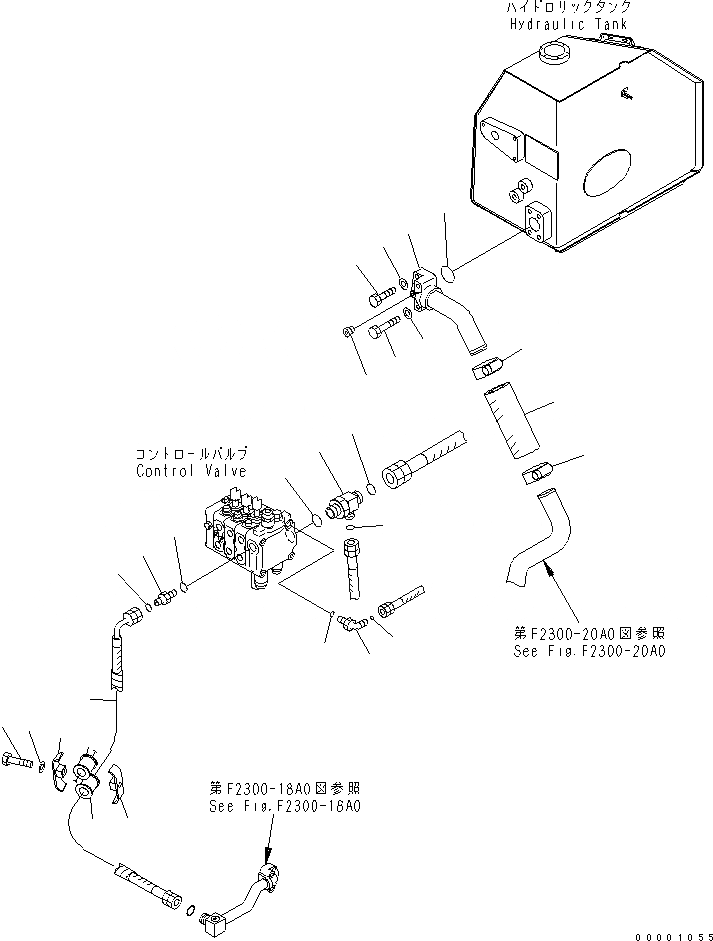 ハイドロリックタンク
Hydraulic Tank

コントロールバルブ
Control Valve

第F2300-20A0図参照
See Fig.F2300-20A0

第F2300-18A0図参照
See Fig.F2300-18A0

00001055