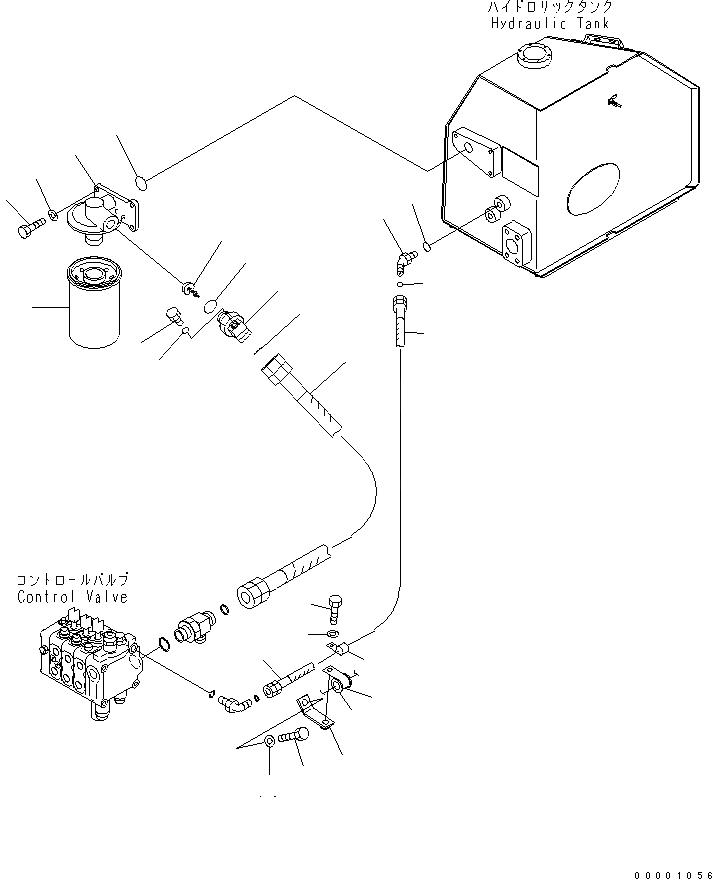 ハイドロリックタンク
Hydraulic Tank

コントロールバルブ
Control Valve

00001056