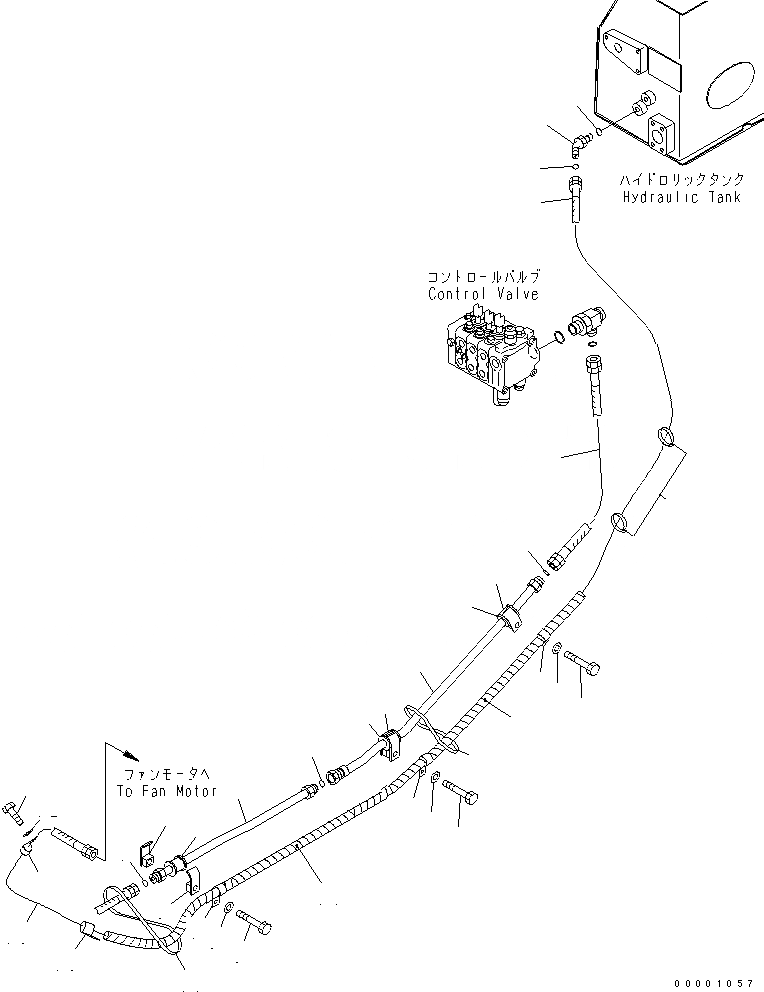 ハイドロリックタンク
Hydraulic Tank

コントロールバルブ
Control Valve

ファンモータへ
To Fan Motor

00001057