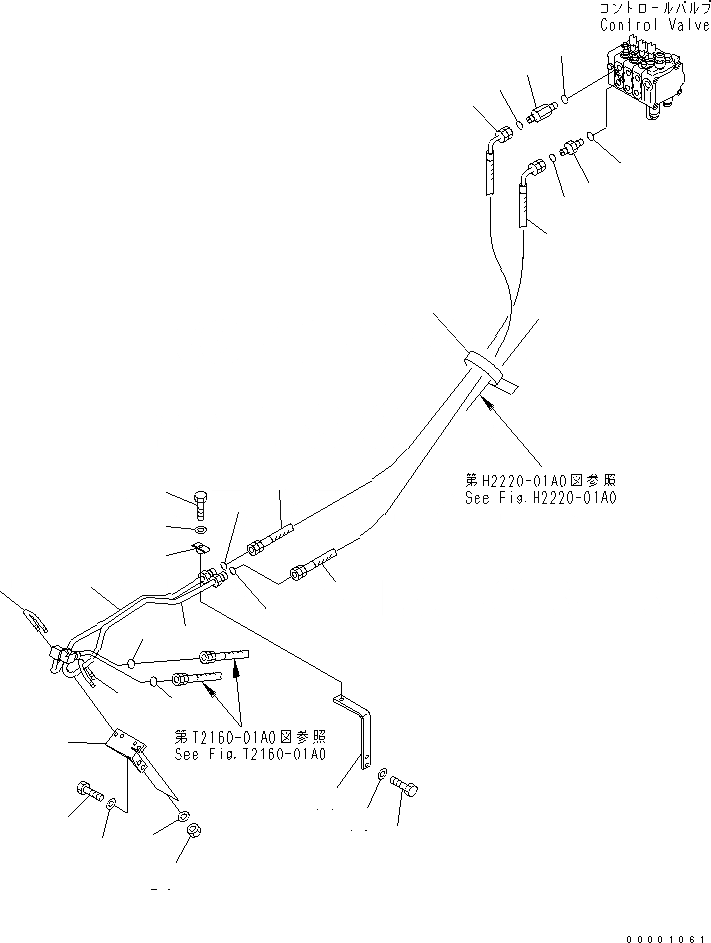 コントロールバルブ
Control Valve

第H2220-01A0図参照
See Fig.H2220-01A0

第T2160-01A0図参照
See Fig.T2160-01A0

00001061