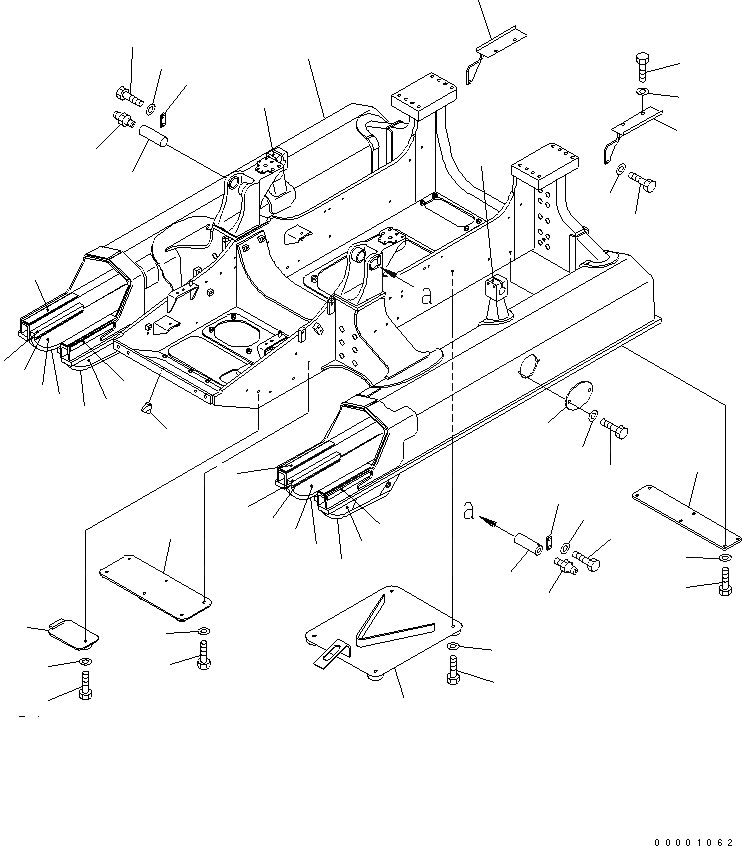 a

a

00001062