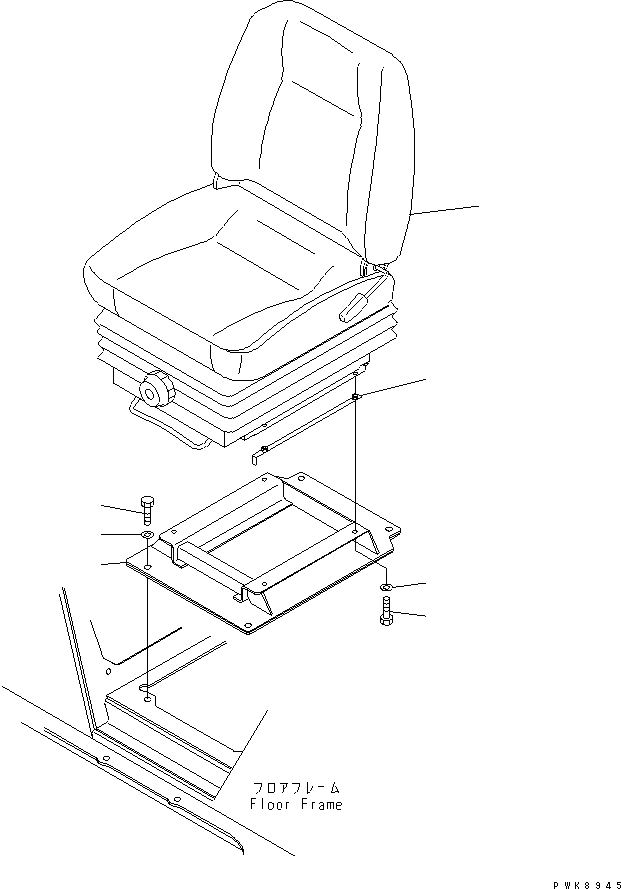 フロアフレーム
Floor Frame

PWK8945