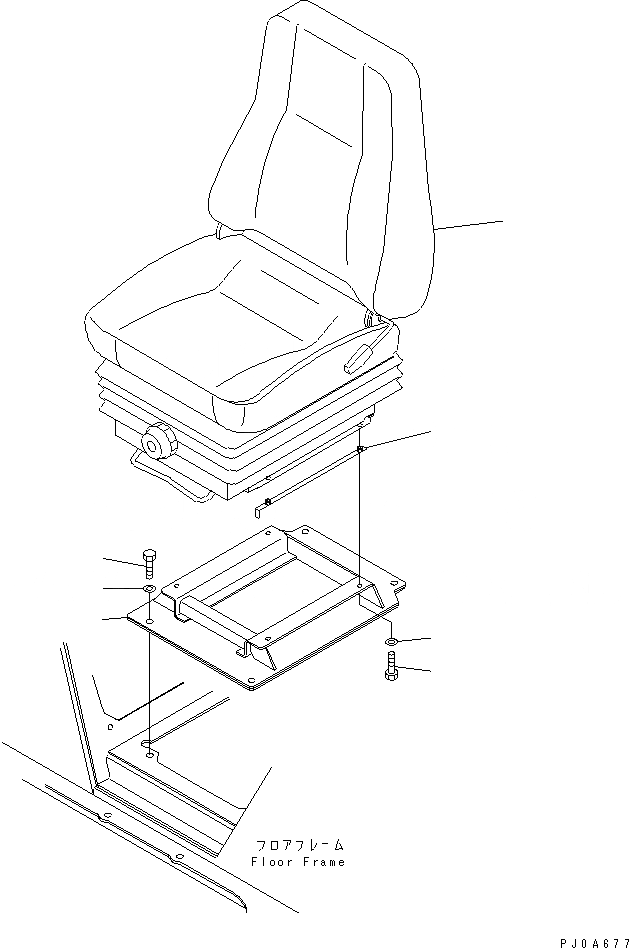 フロアフレーム
Floor Frame

PJ0A677