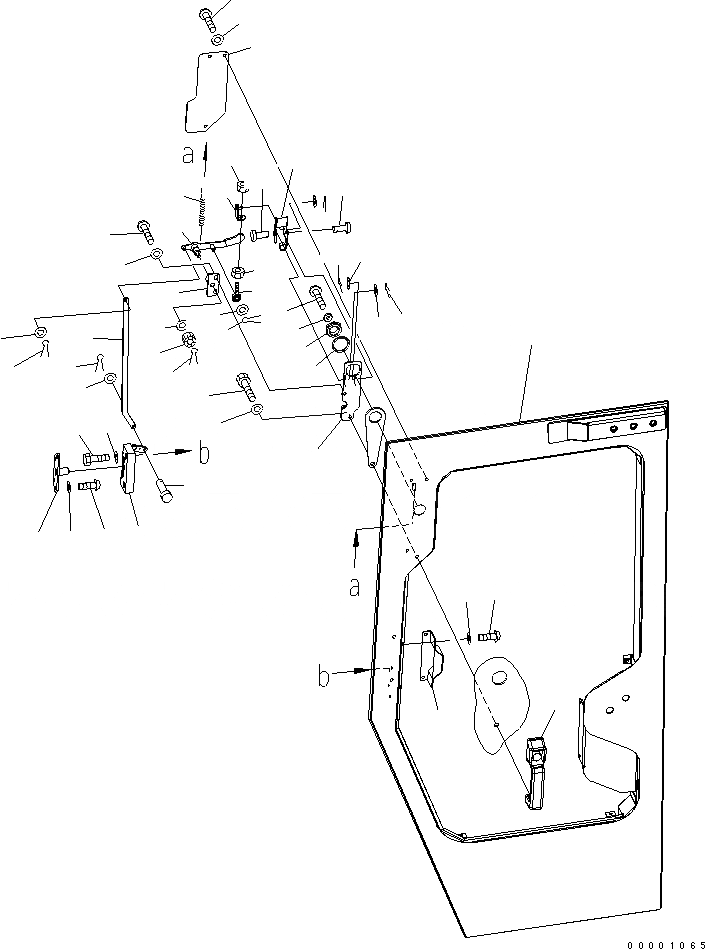 a

b

a

b

00001065