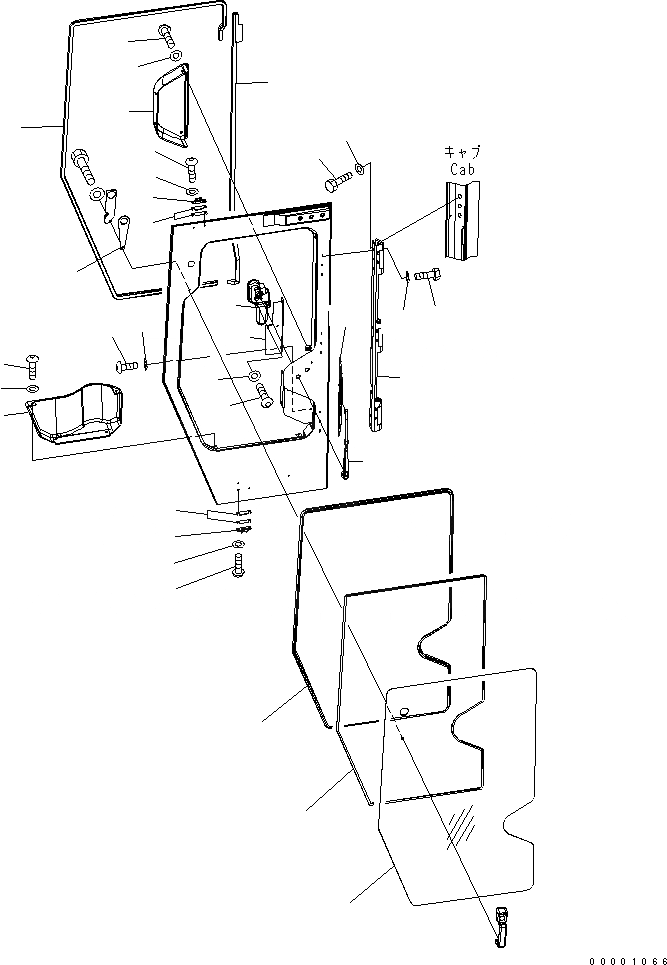 キャブ
Cab

00001066