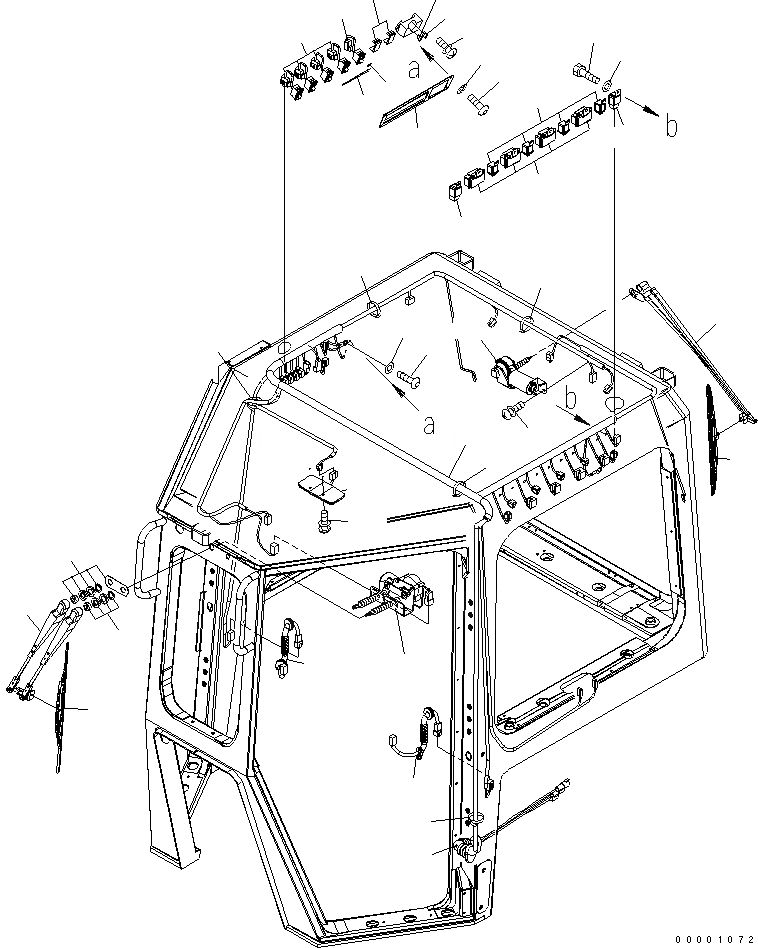 a
b
a
b
00001072