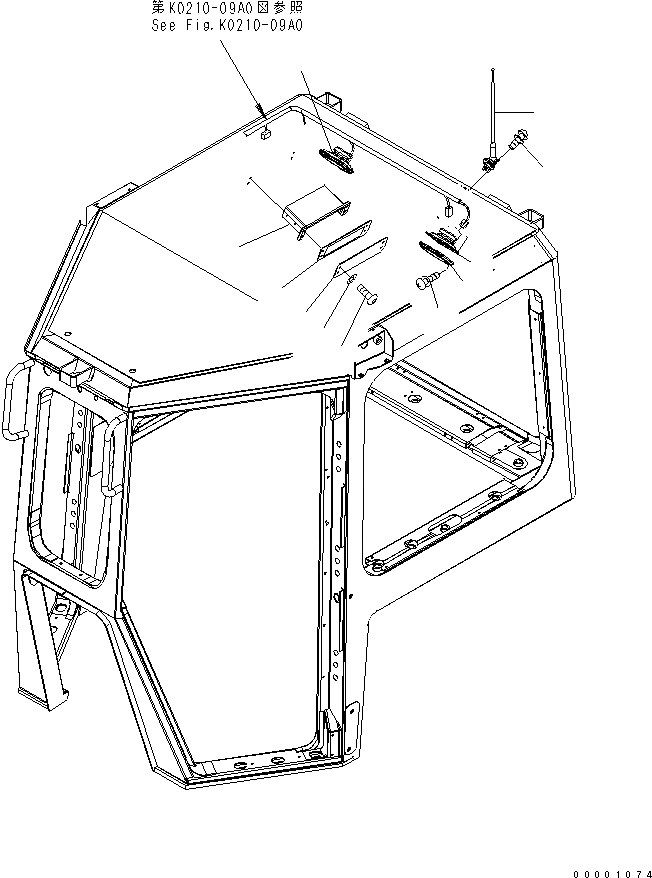 第K0210-09A0図参照
See Fig.K0210-09A0

00001074