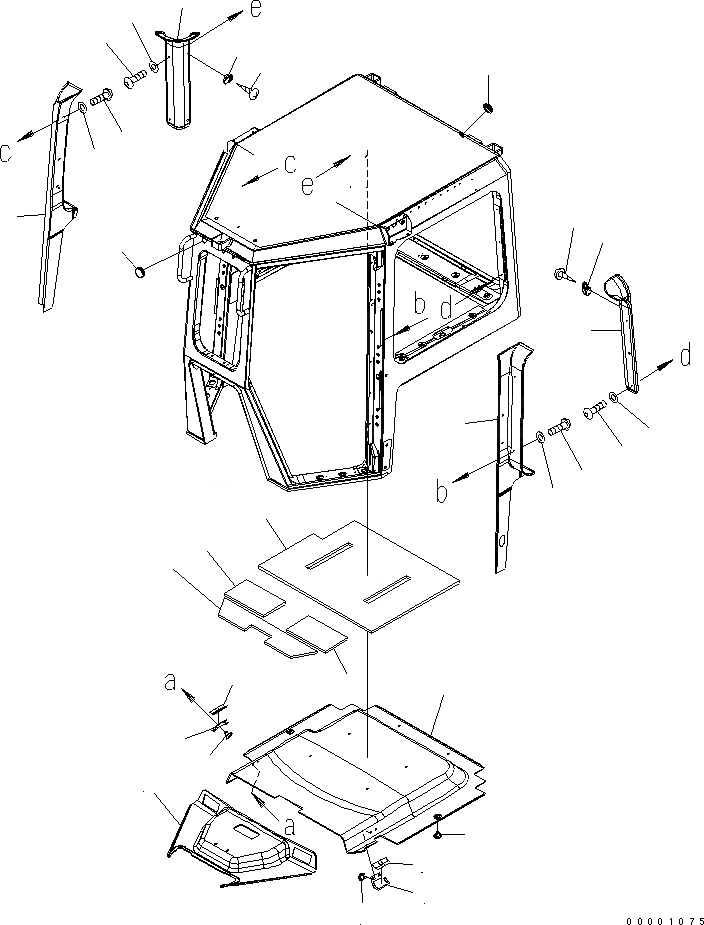 e
c
c
e
b
d
d
b
a
a
00001075