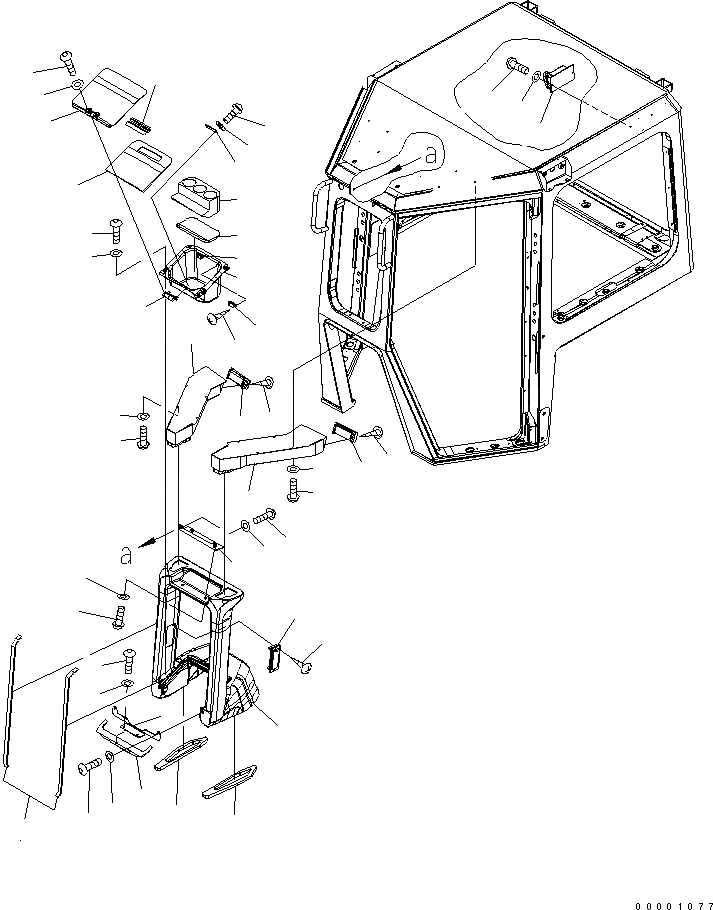 a

a

00001077