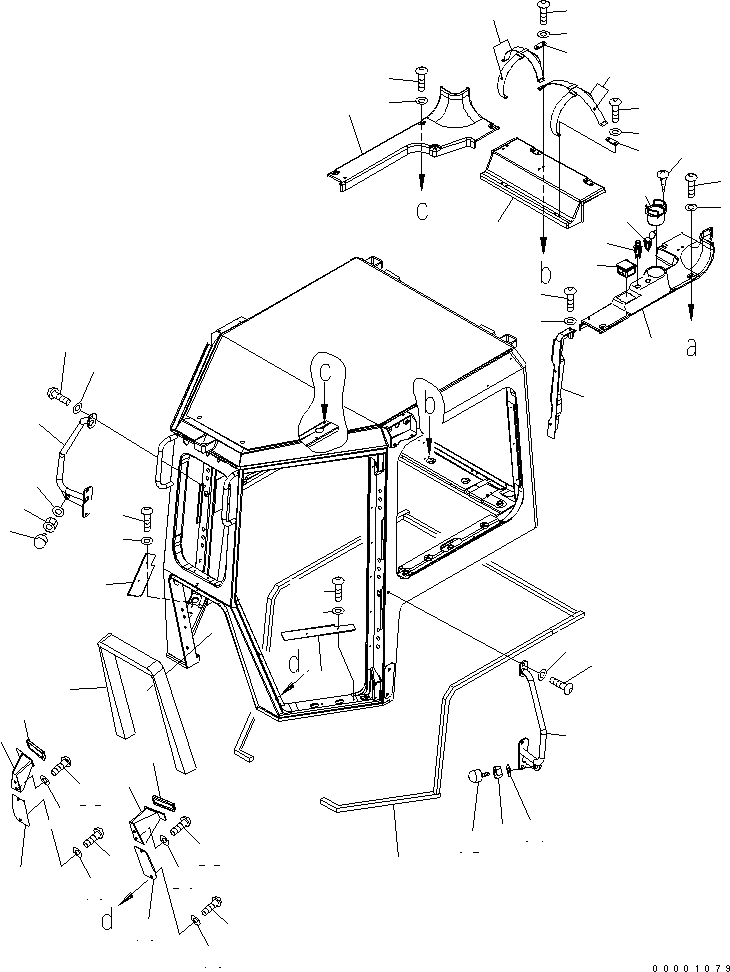 c
b
a
c
b
d
d
00001073