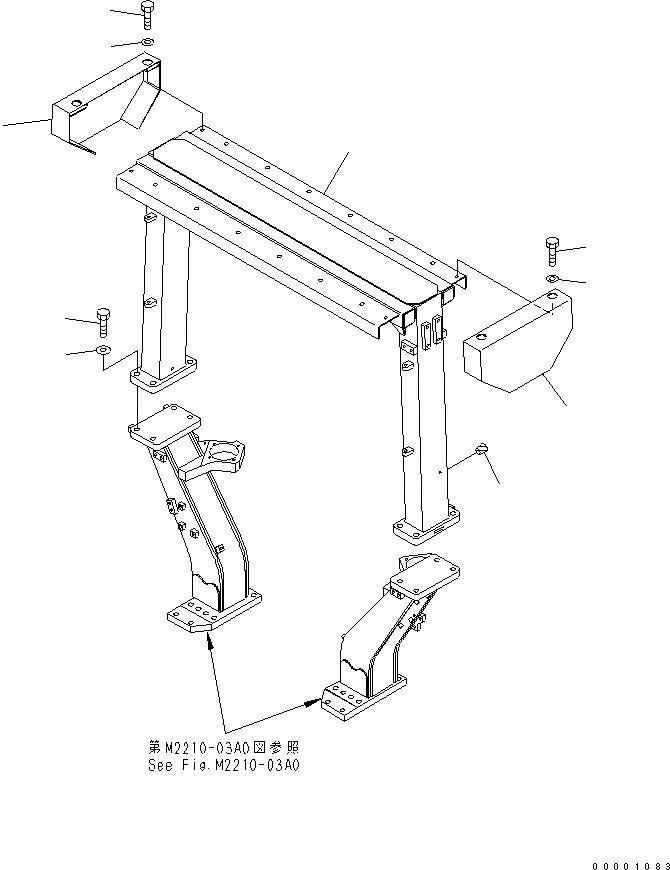 第M2210-03A0図参照
See Fig.M2210-03A0

00001083