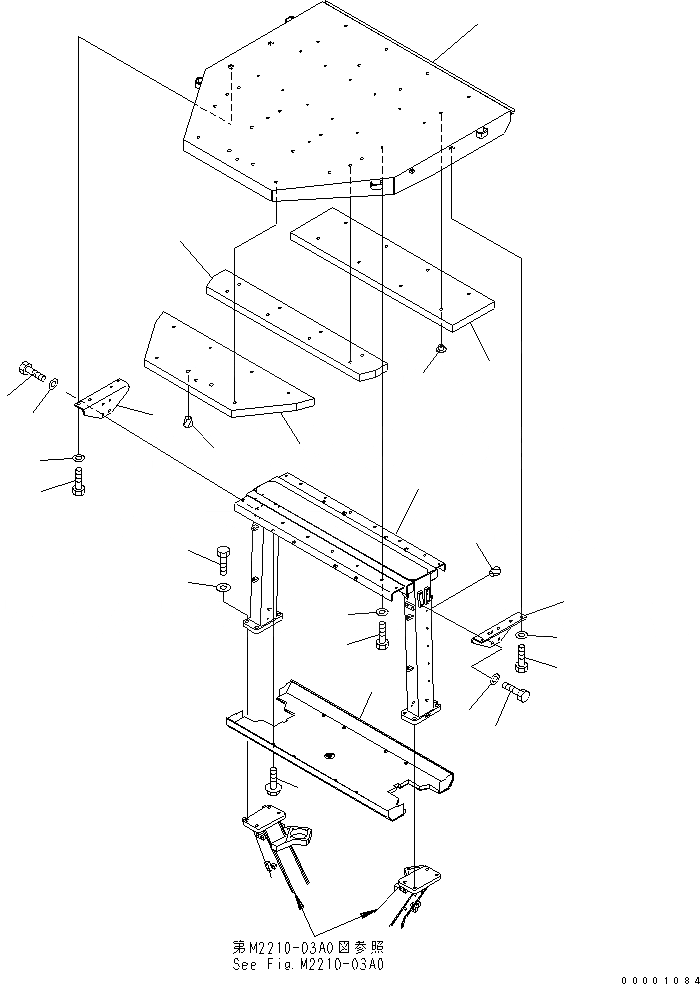 第M2210-03A0図参照
See Fig. M2210-03A0

00001084