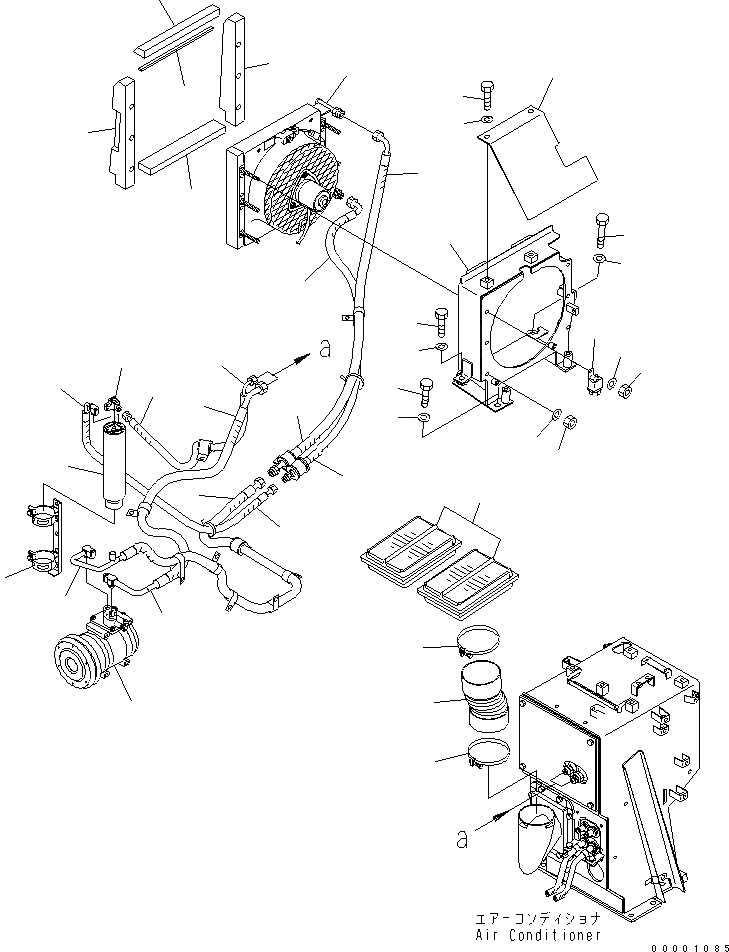 a

a

エアーコンディショナ
Air Conditioner

00001085