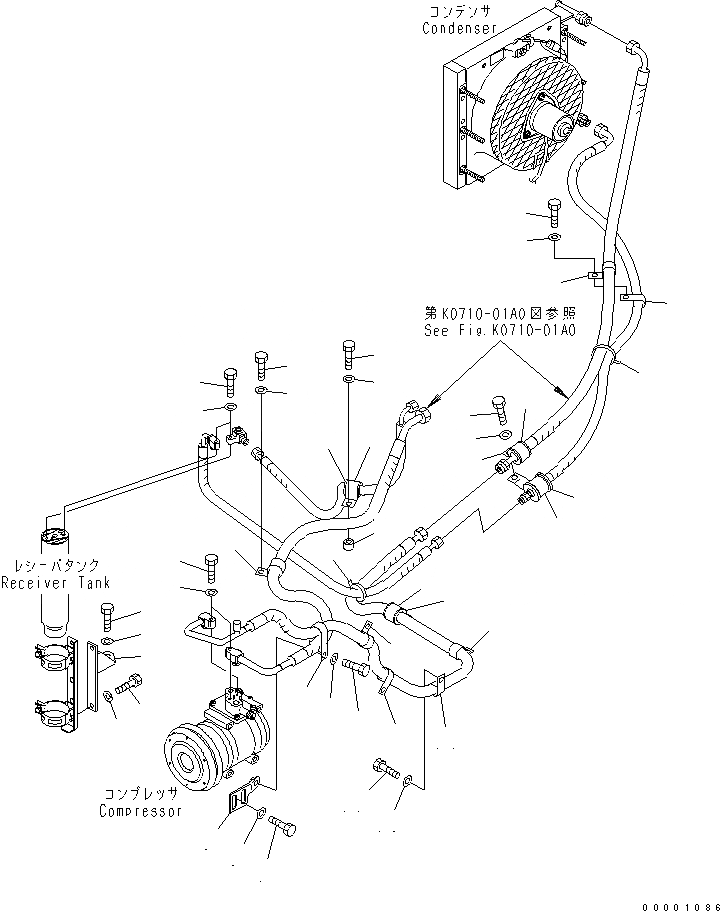 コンデンサ
Condenser

第K0710-01A0図参照
See Fig.K0710-01A0

レシーバタンク
Receiver Tank

コンプレッサ
Compressor

00001086