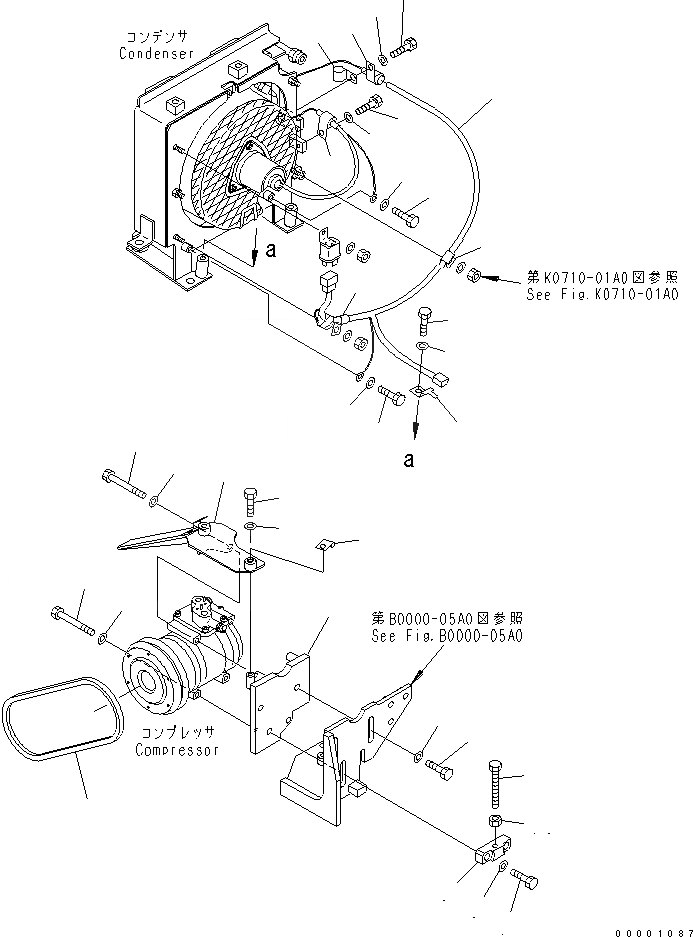 コンデンサ
Condenser

a

第K0710-01A0図参照
See Fig.K0710-01A0

a

第B0000-05A0図参照
See Fig.B0000-05A0

コンプレッサ
Compressor

00001087