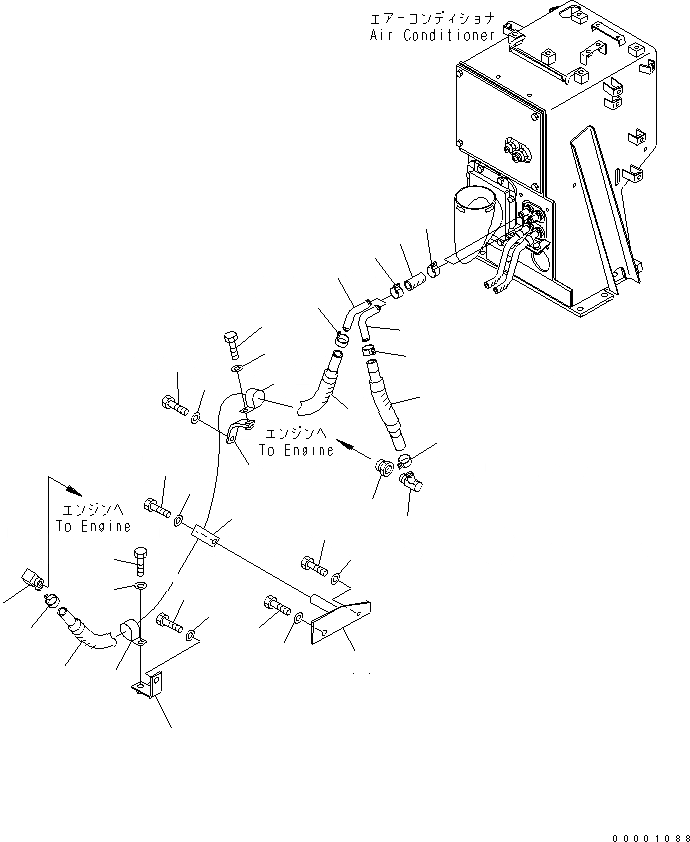 エアーコンディショナ
Air Conditioner

エンジンへ
To Engine

エンジンへ
To Engine

00001088