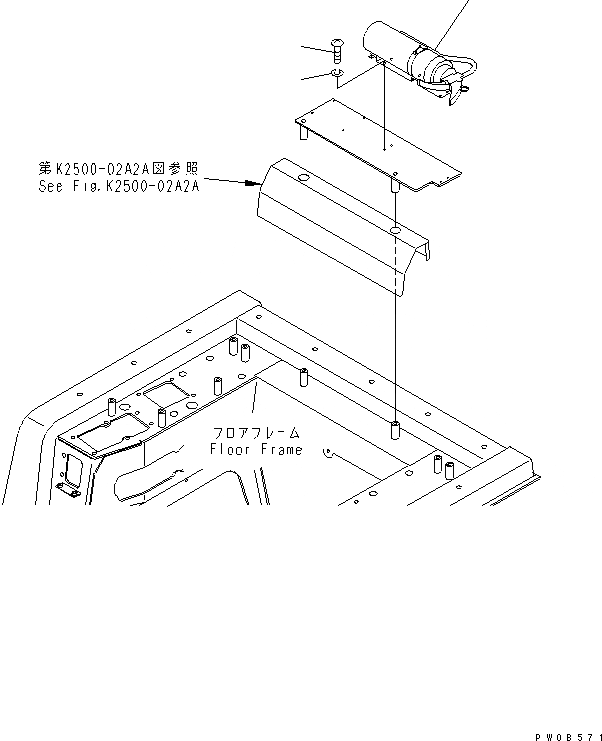 第K2500-02A2A図参照
See Fig.K2500-02A2A

フロアフレーム
Floor Frame

PW0B571