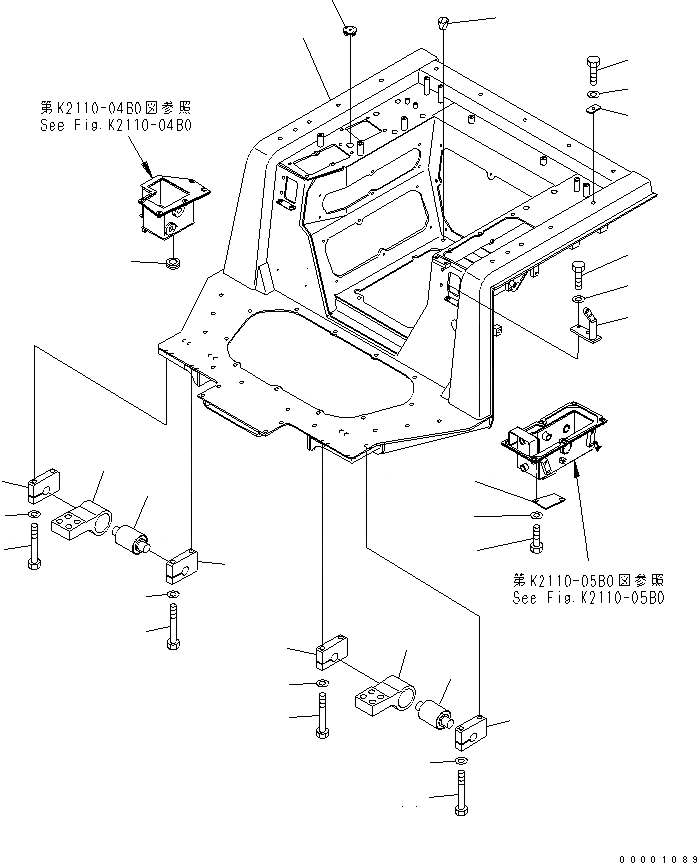 第K2110-04B0図参照
See Fig.K2110-04B0

第K2110-05B0図参照
See Fig.K2110-05B0

00001089