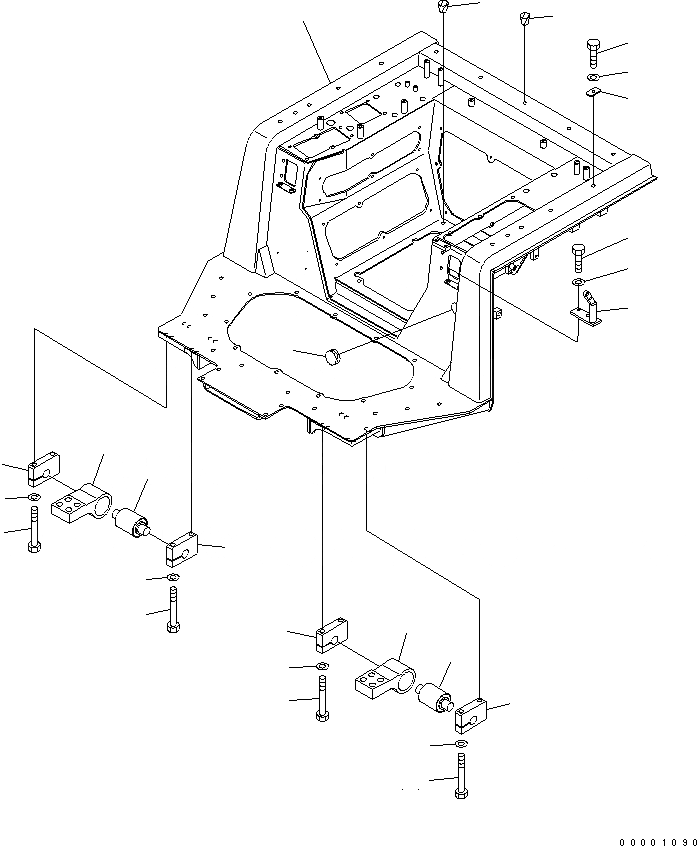 00001090