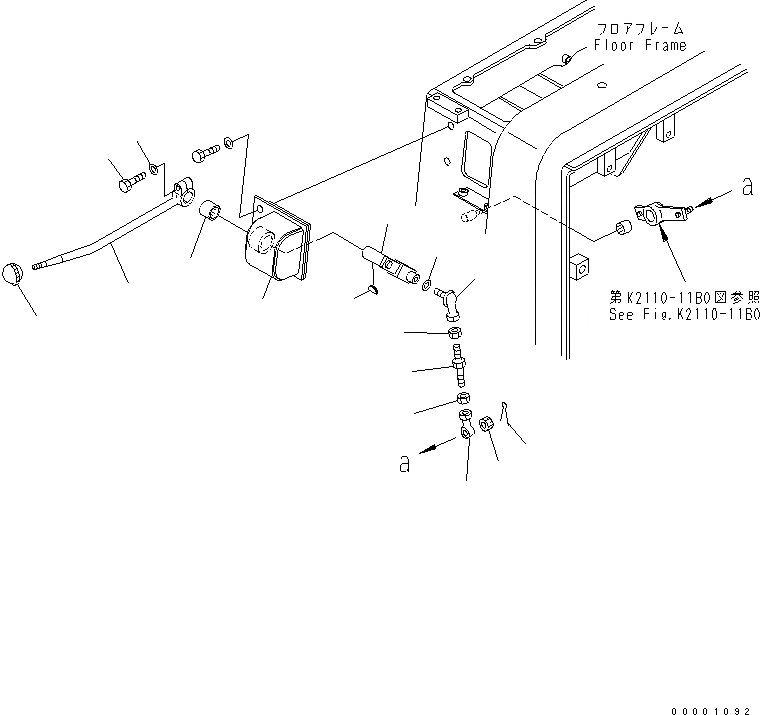 フロアフレーム
Floor Frame

a

第K2110-11B0図参照
See Fig.K2110-11B0

a

00001092