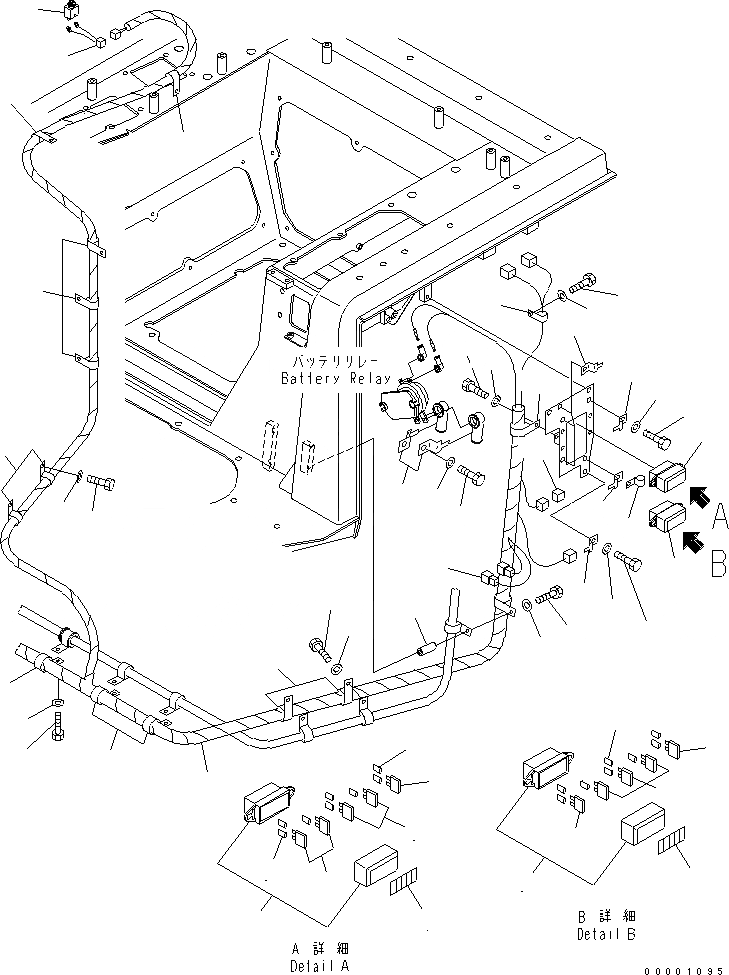 バッテリリレー
Battery Relay

A

B

A 詳細
Detail A

B 詳細
Detail B

00001095