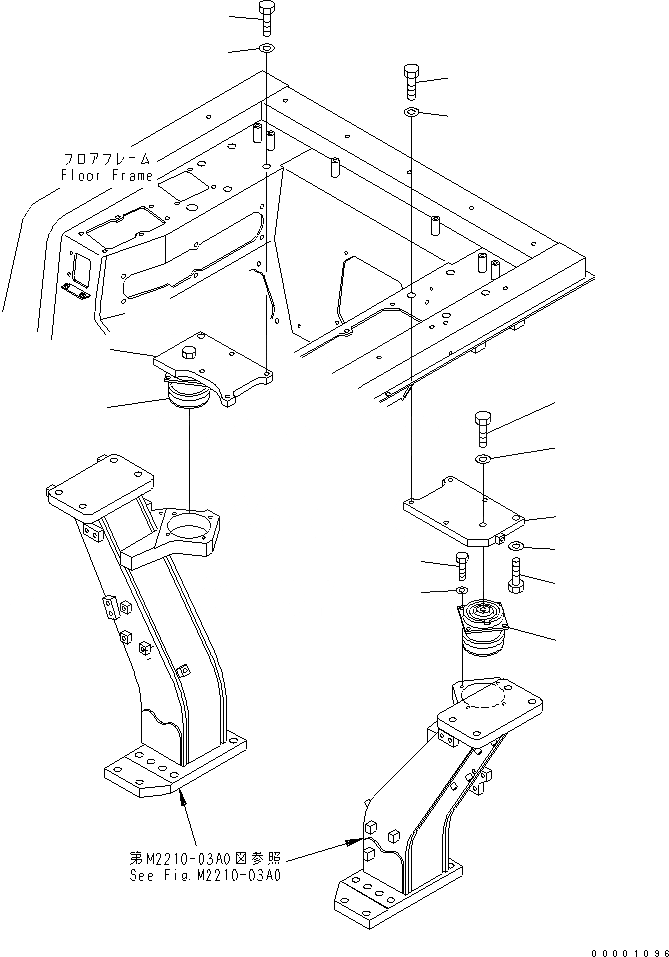 フロアフレーム
Floor Frame

第M2210-03A0図参照
See Fig.M2210-03A0

00001096