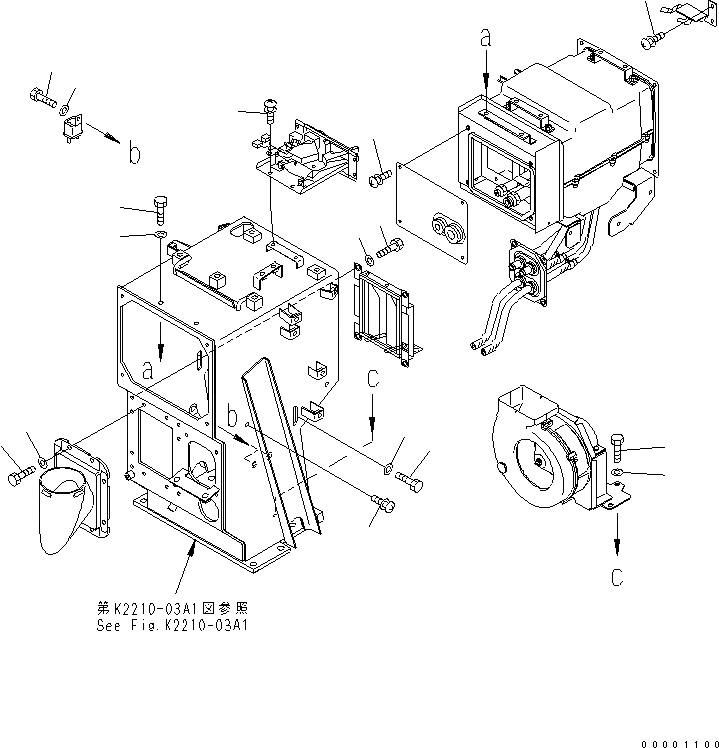 a

b

a

b

c

c

第K2210-03A1図参照
See Fig.K2210-03A1

00001100