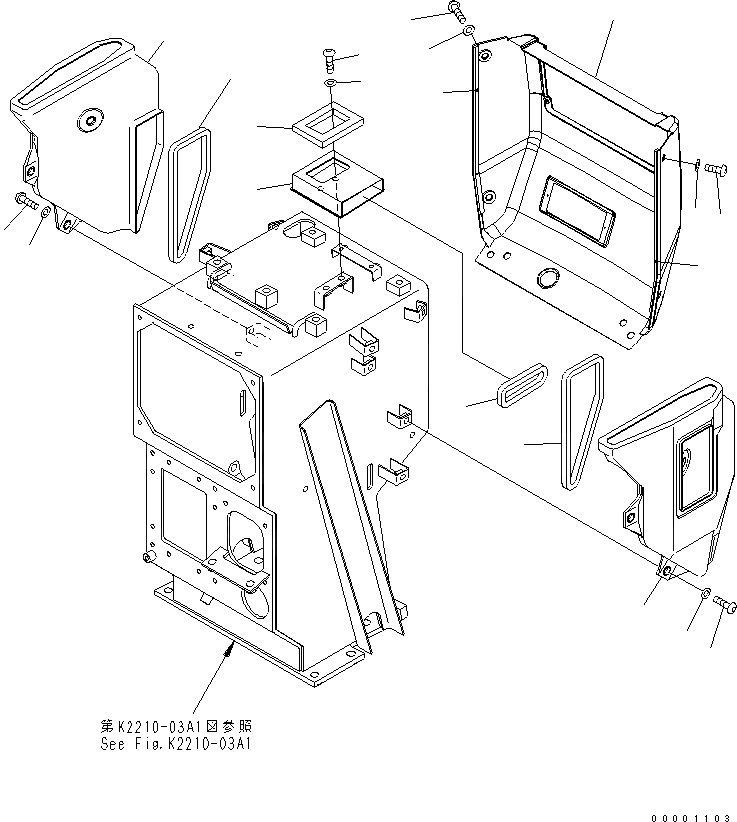 第K2210-03A1図参照
See Fig.K2210-03A1

00001103