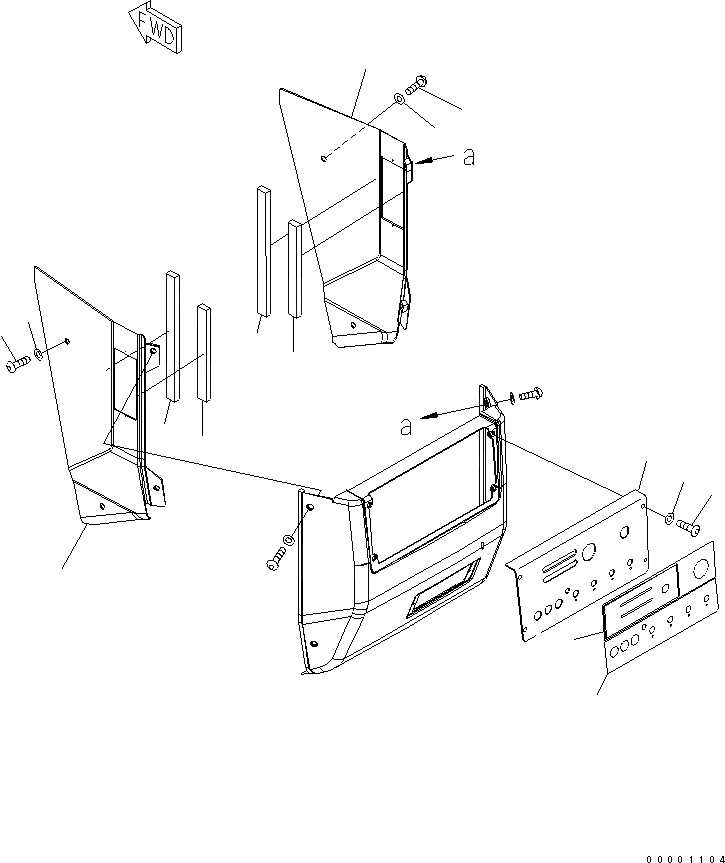 FWD

a

a

00001104