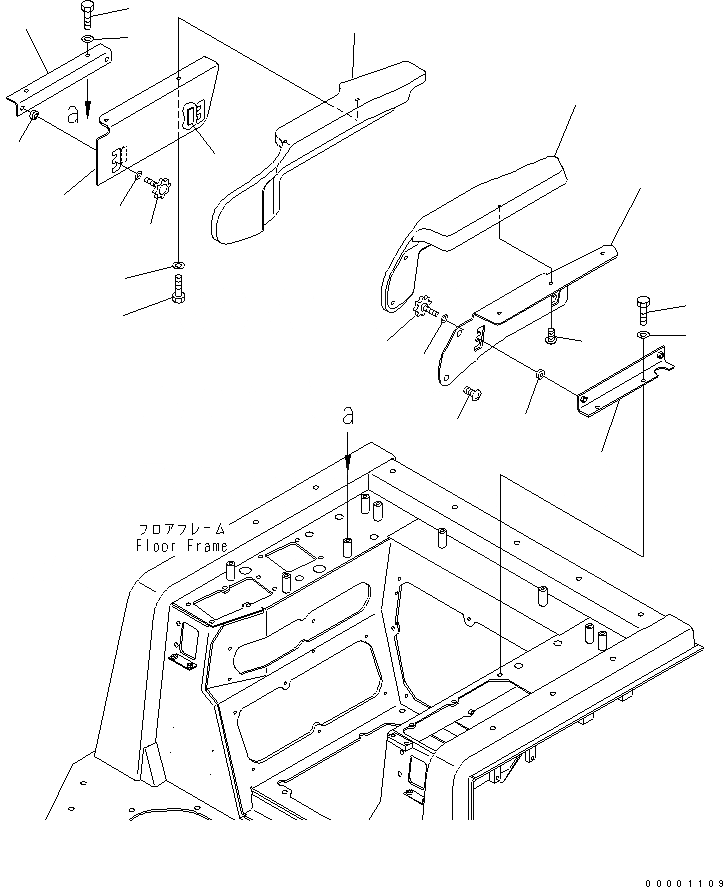 a

a

フロアフレーム
Floor Frame

00001109