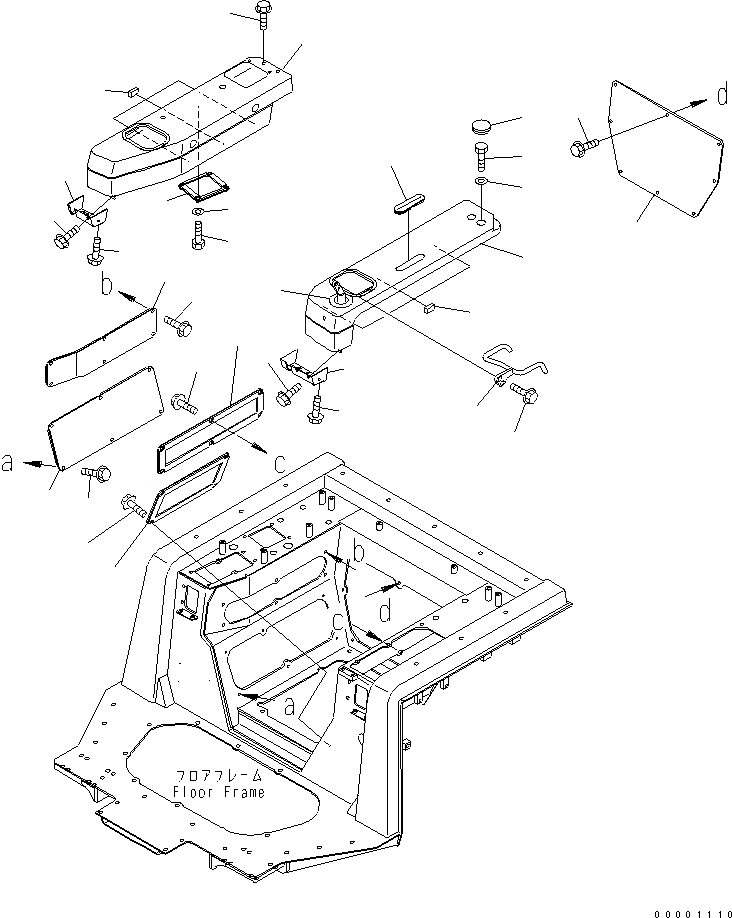 d
b
a
c
b
d
c
a
フロアフレーム
Floor Frame
00001110