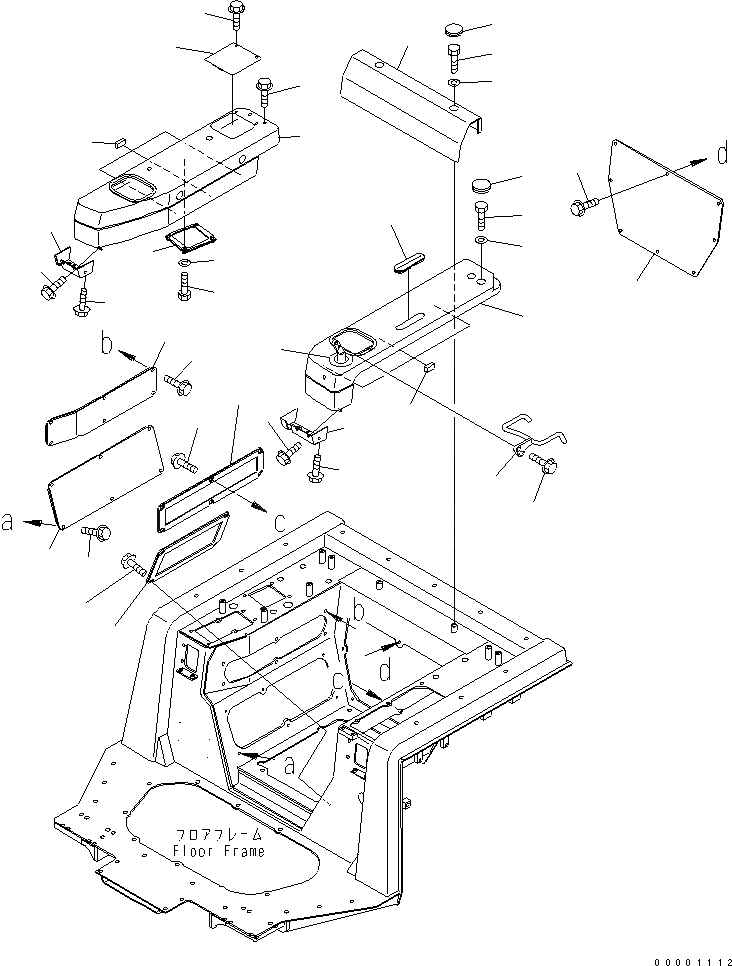 d
b
a
c
b
d
c
a
フロアフレーム
Floor Frame
00001112