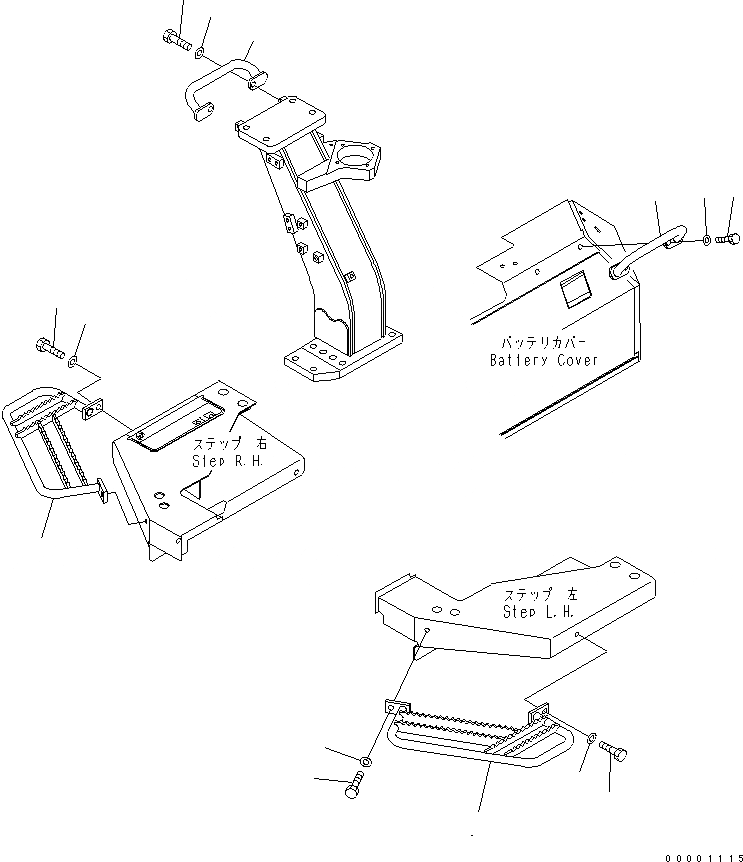 バッテリカバー
Battery Cover

ステップ 右
Step R.H.

ステップ 左
Step L.H.

00001115