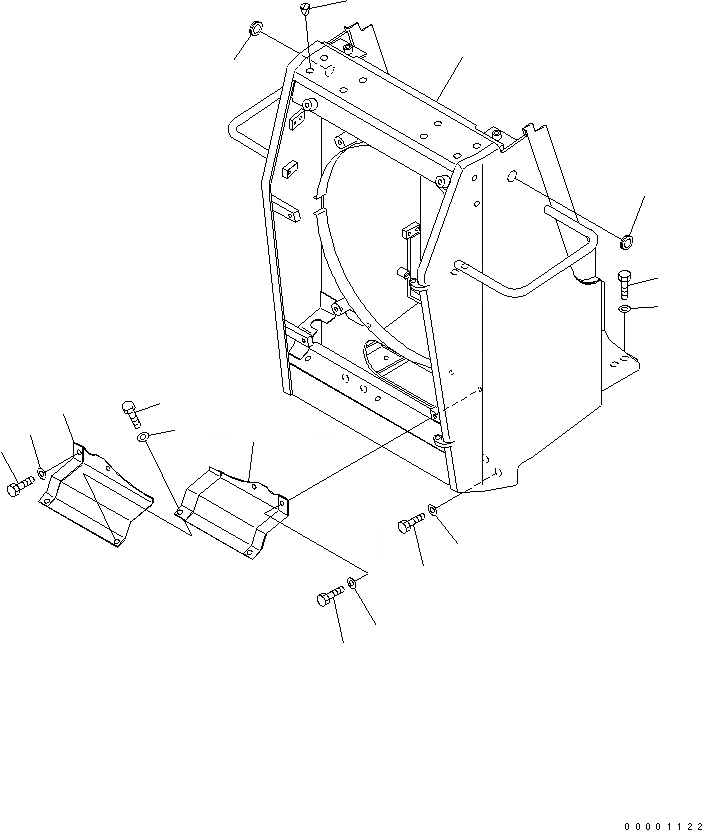 00001122