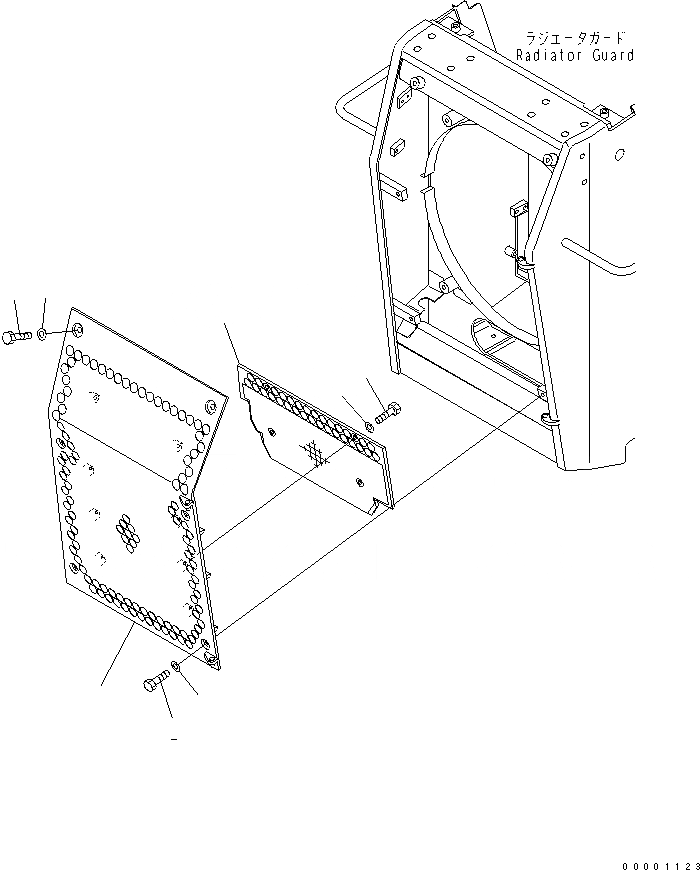 ラジエータガード
Radiator Guard

00001123