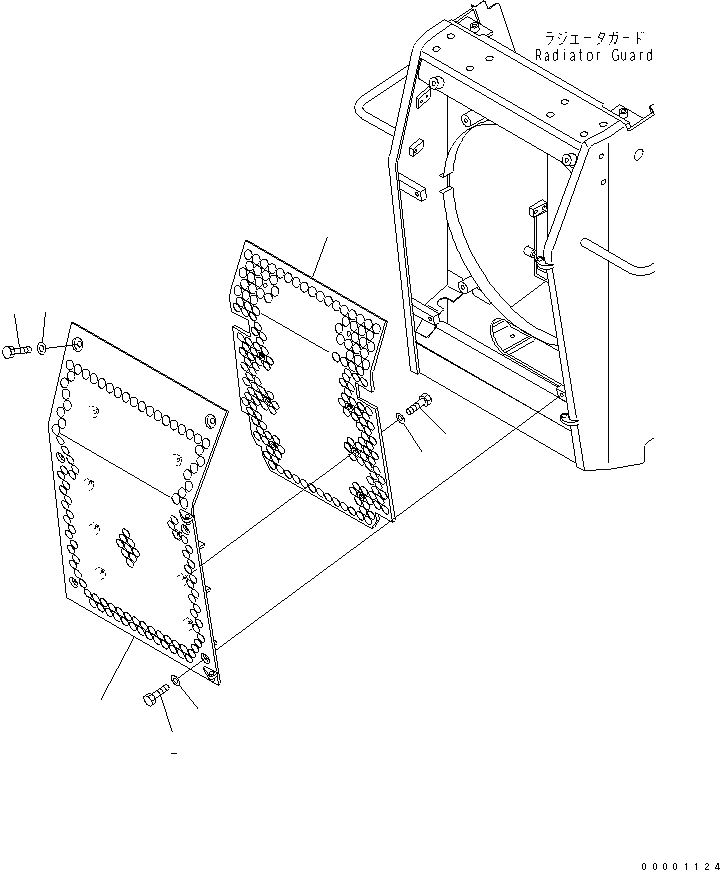 ラジエータガード
Radiator Guard

00001124