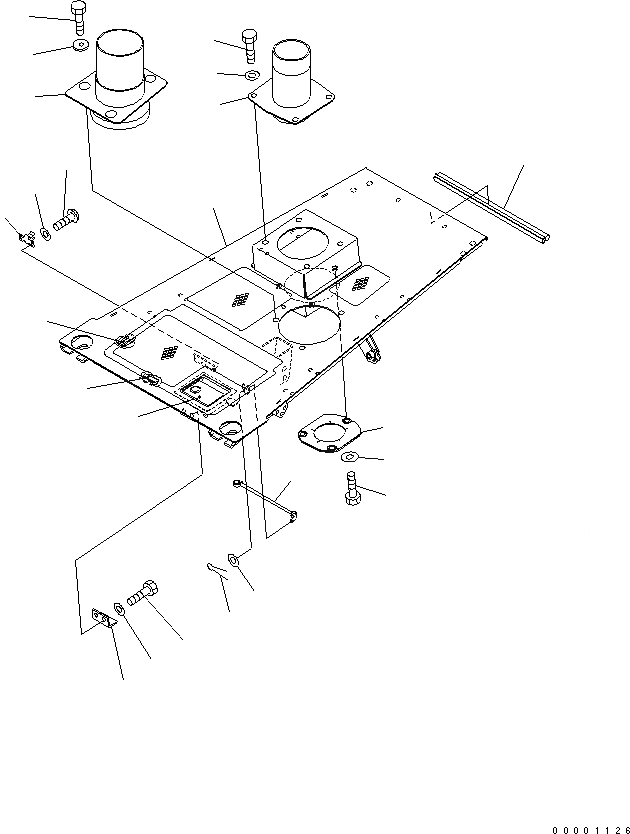 00001126