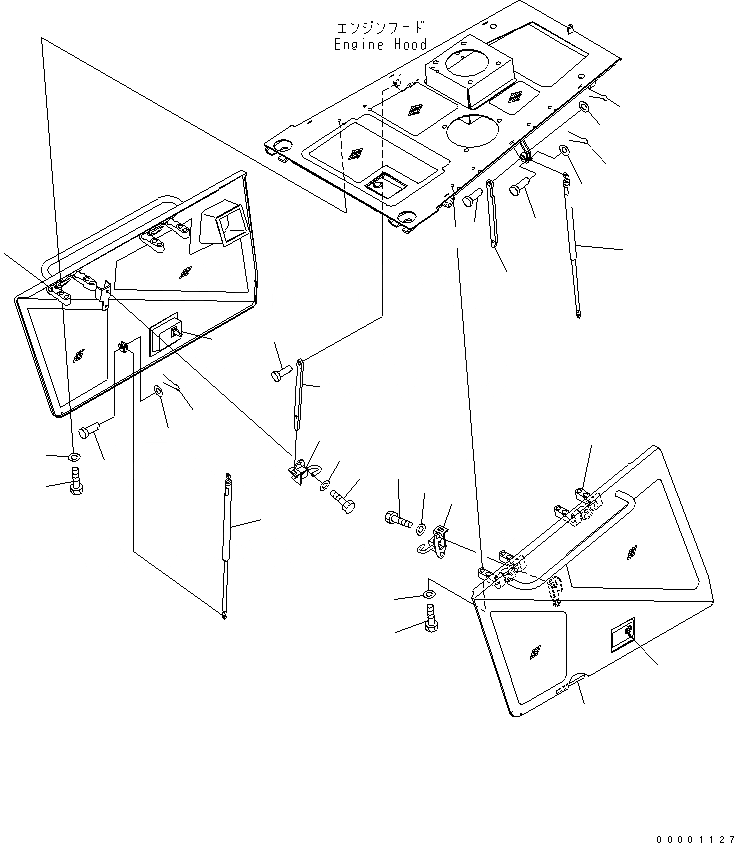 エンジンフード
Engine Hood

00001127