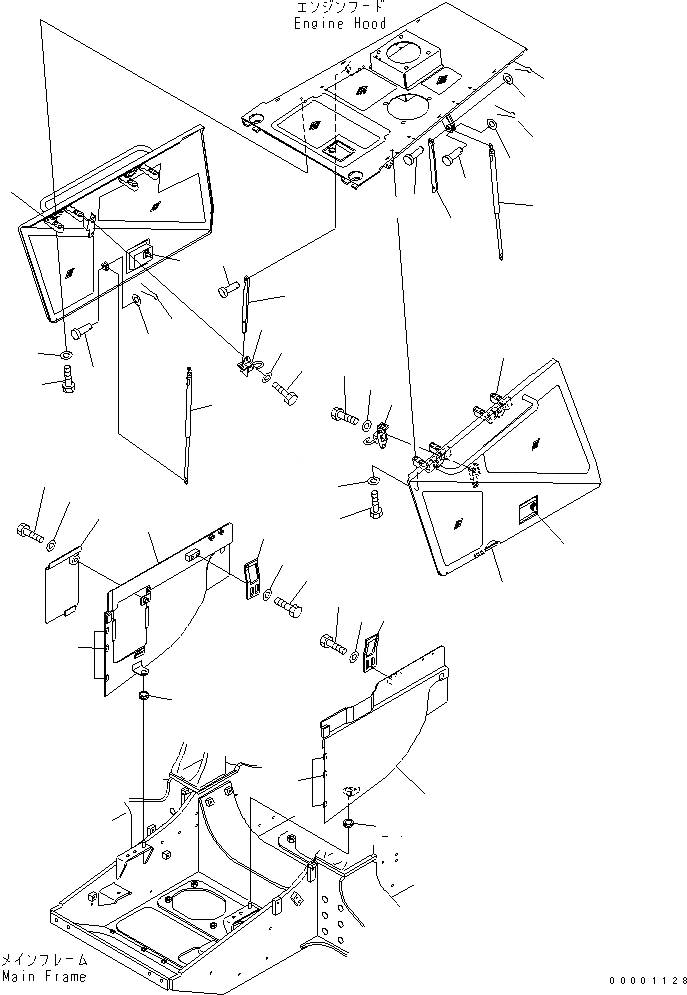 エンジンフード
Engine Hood

メインフレーム
Main Frame

00001128