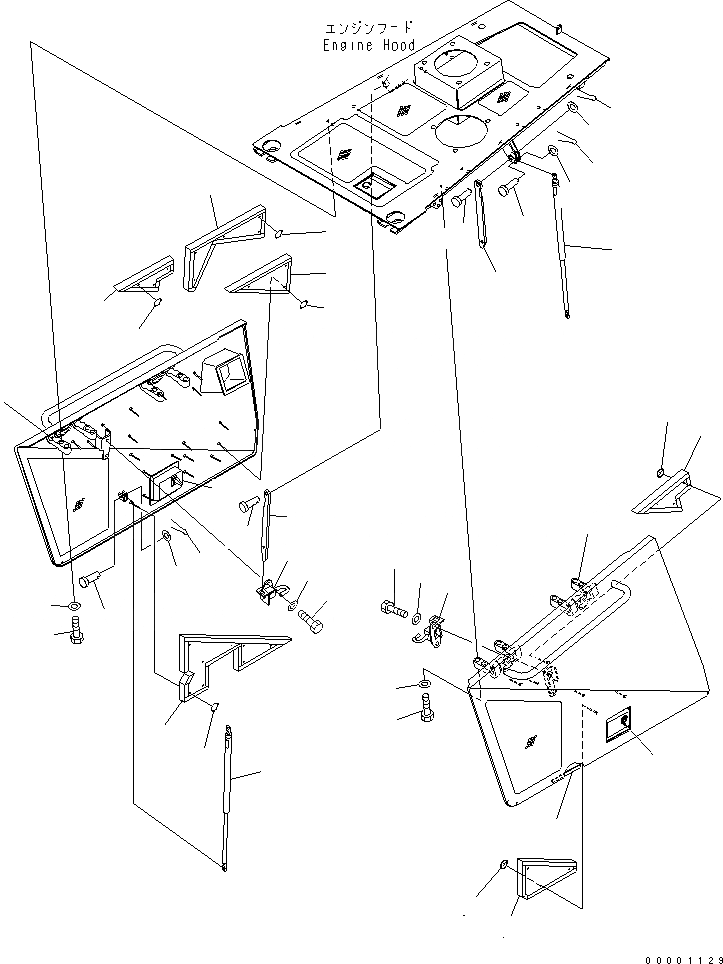 エンジンフード
Engine Hood

00001129