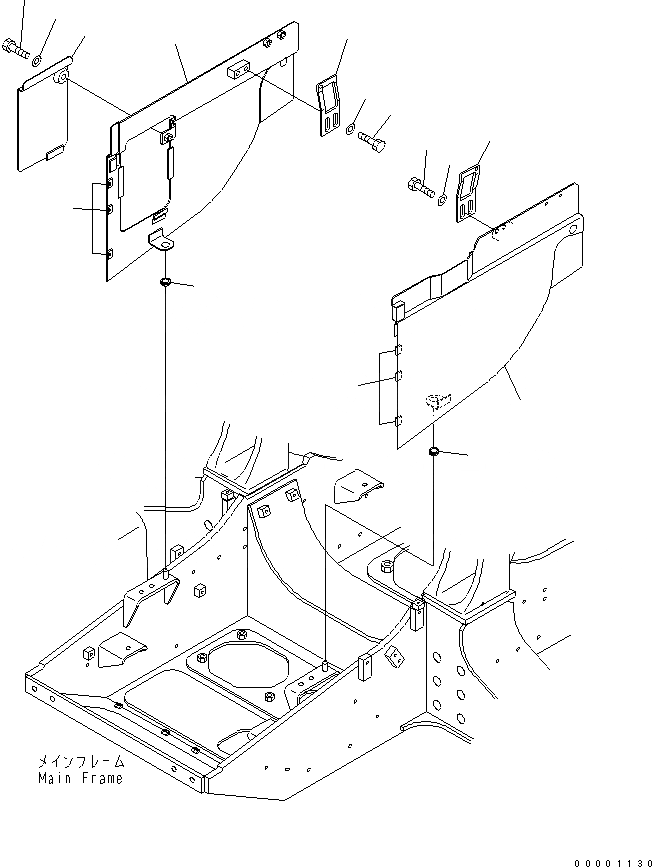 メインフレーム
Main Frame

00001130