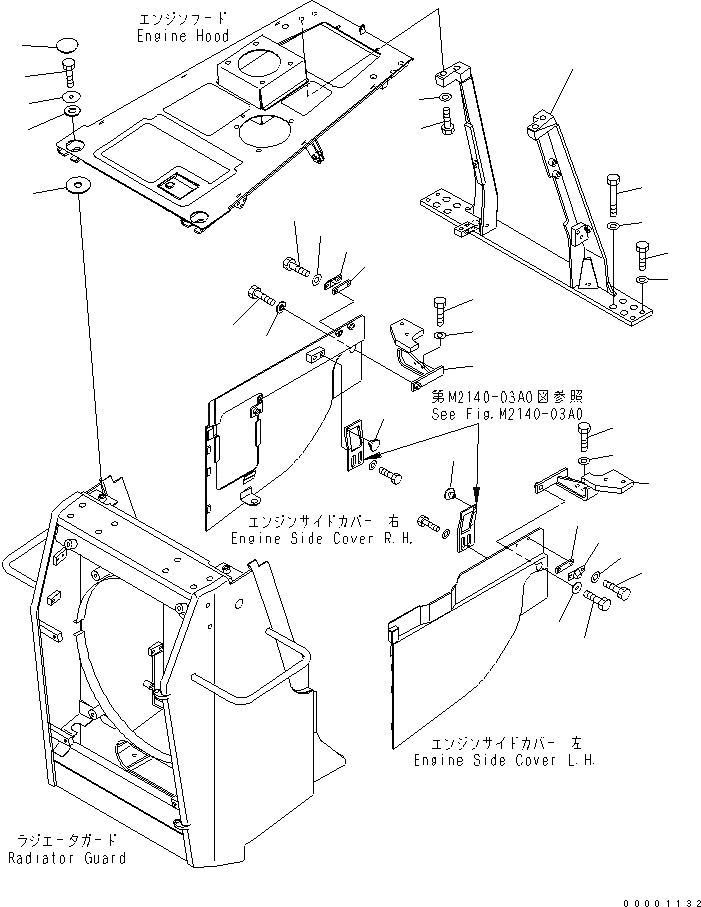 エンジンフード
Engine Hood

第M2140-03A0図参照
See Fig.M2140-03A0

エンジンサイドカバー 右
Engine Side Cover R.H.

エンジンサイドカバー 左
Engine Side Cover L.H.

ラジエータガード
Radiator Guard

00001132