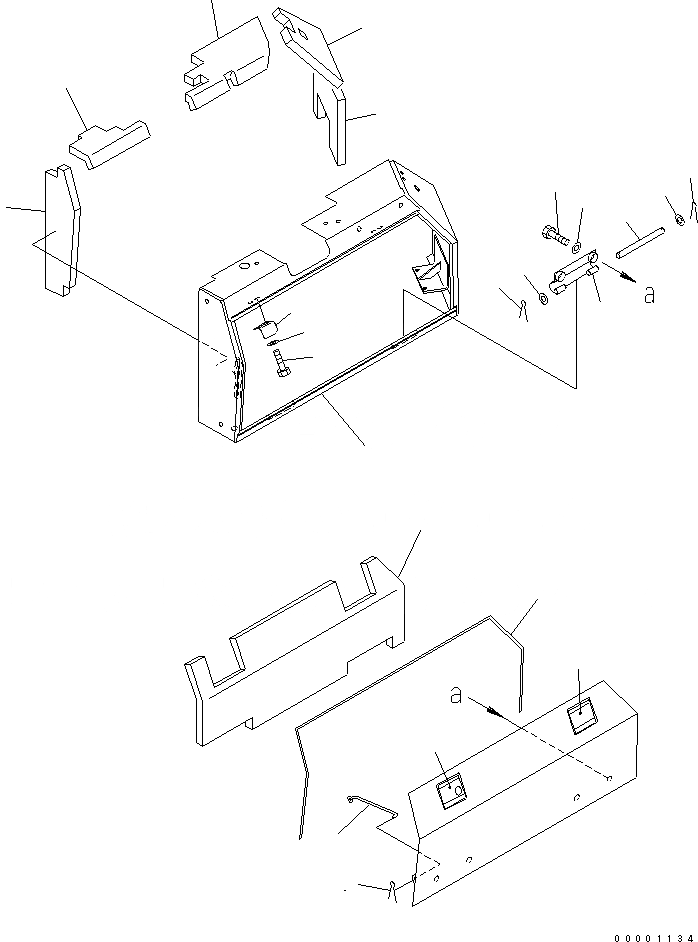 a

a

00001134