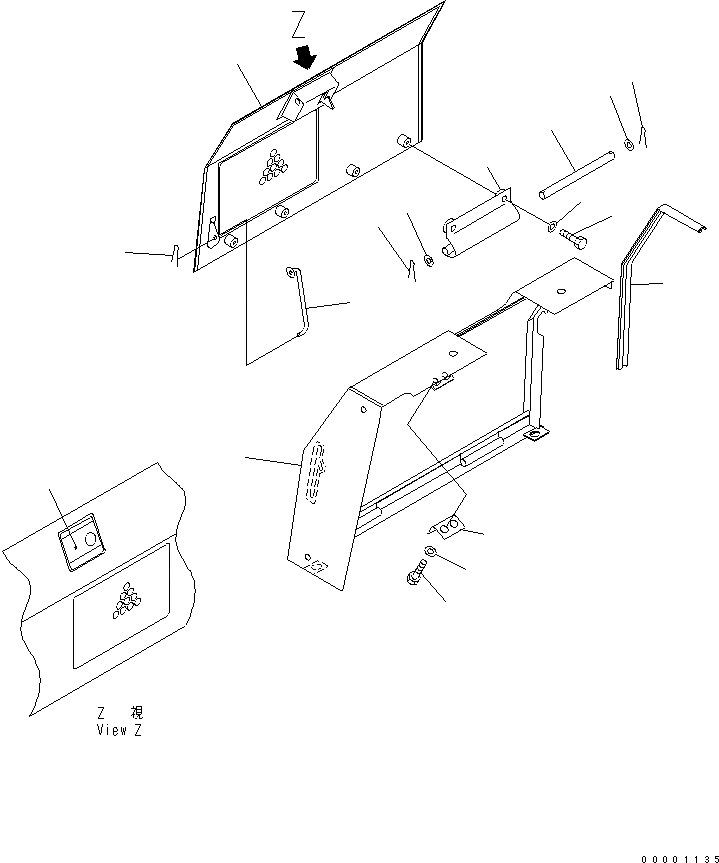 Z

Z 視
View Z

00001135